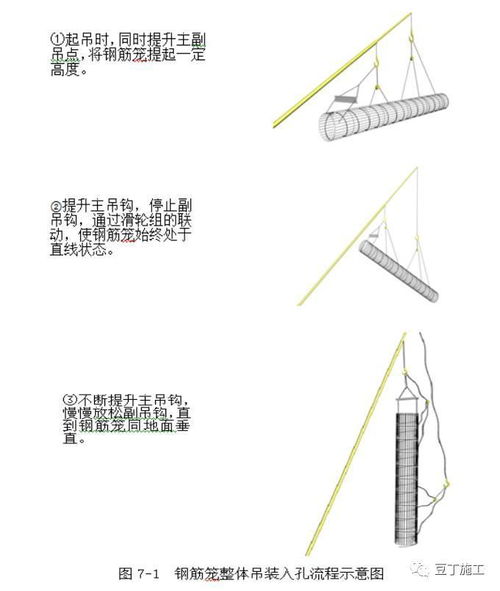 ①起吊时，同时提升主副吊点，将钢筋笼提起一定高度。

②提升主吊钩，停止副吊钩，通过滑轮组的联动，使钢筋笼始终处于直线状态。

③不断提升主吊钩，慢慢放松副吊钩，直到钢筋笼同地面垂直。

图 7-1 钢筋笼整体吊装入孔流程示意图

豆丁施工